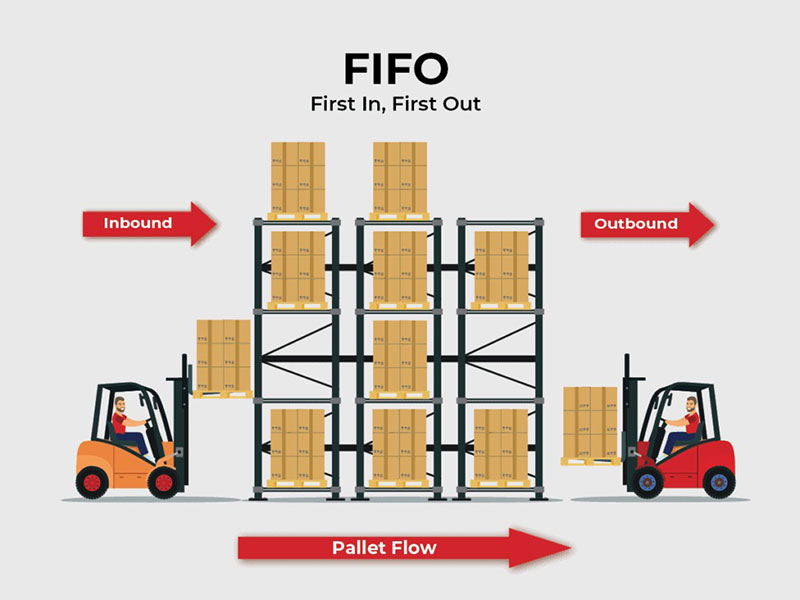 FIFO
First In, First Out

Inbound

Outbound

Pallet Flow